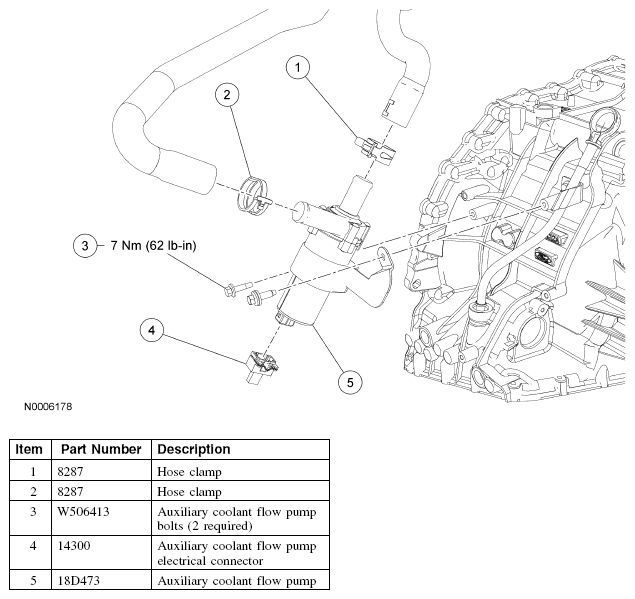 1
2
3 7 Nm (62 lb-in)
4
5
N0006178

| Item | Part Number | Description |
|---|---|---|
| 1 | 8287 | Hose clamp |
| 2 | 8287 | Hose clamp |
| 3 | W506413 | Auxiliary coolant flow pump bolts (2 required) |
| 4 | 14300 | Auxiliary coolant flow pump electrical connector |
| 5 | 18D473 | Auxiliary coolant flow pump |