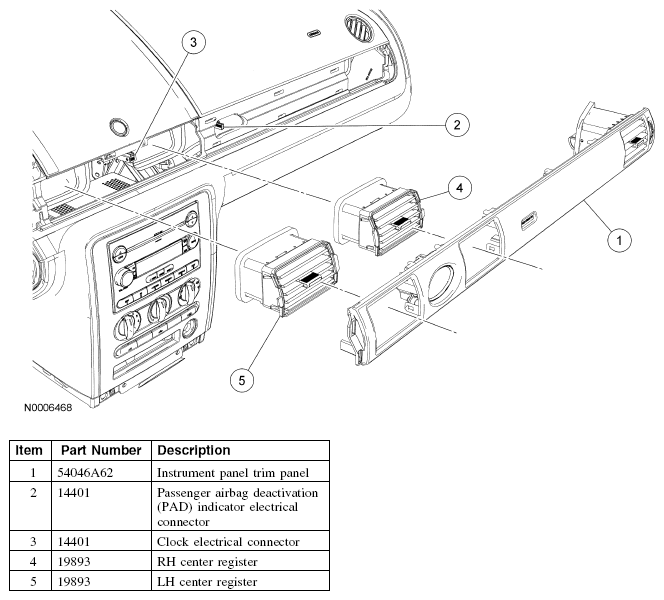 3

2

4

1

5

N0006468

| Item | Part Number | Description |
|---|---|---|
| 1 | 54046A62 | Instrument panel trim panel |
| 2 | 14401 | Passenger airbag deactivation (PAD) indicator electrical connector |
| 3 | 14401 | Clock electrical connector |
| 4 | 19893 | RH center register |
| 5 | 19893 | LH center register |