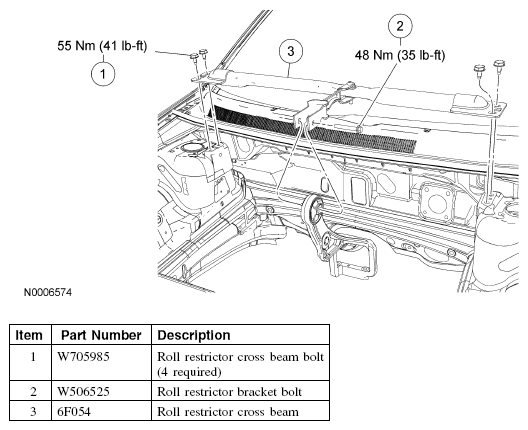 55 Nm (41 lb-ft)
1
3
2
48 Nm (35 lb-ft)

N0006574

| Item | Part Number | Description |
|---|---|---|
| 1 | W705985 | Roll restrictor cross beam bolt (4 required) |
| 2 | W506525 | Roll restrictor bracket bolt |
| 3 | 6F054 | Roll restrictor cross beam |