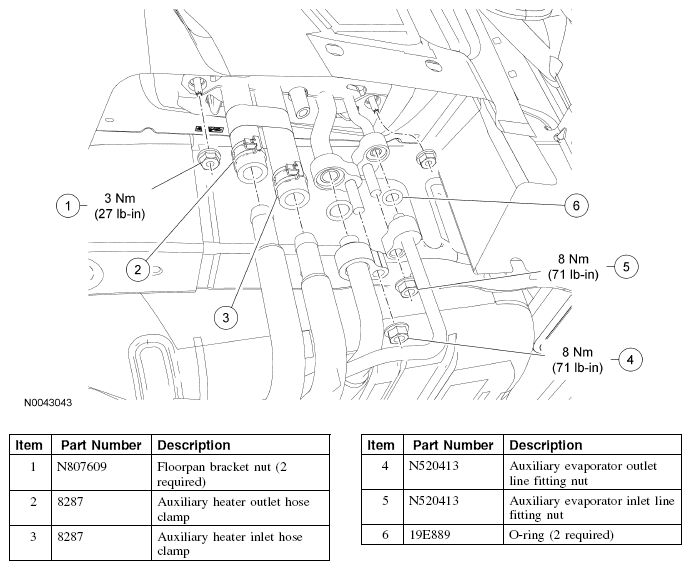 1
3 Nm
(27 lb-in)

2

3

6

8 Nm
(71 lb-in)
5

8 Nm
(71 lb-in)
4

N0043043

| Item | Part Number | Description |
|---|---|---|
| 1 | N807609 | Floorpan bracket nut (2 required) |
| 2 | 8287 | Auxiliary heater outlet hose clamp |
| 3 | 8287 | Auxiliary heater inlet hose clamp |

| Item | Part Number | Description |
|---|---|---|
| 4 | N520413 | Auxiliary evaporator outlet line fitting nut |
| 5 | N520413 | Auxiliary evaporator inlet line fitting nut |
| 6 | 19E889 | O-ring (2 required) |