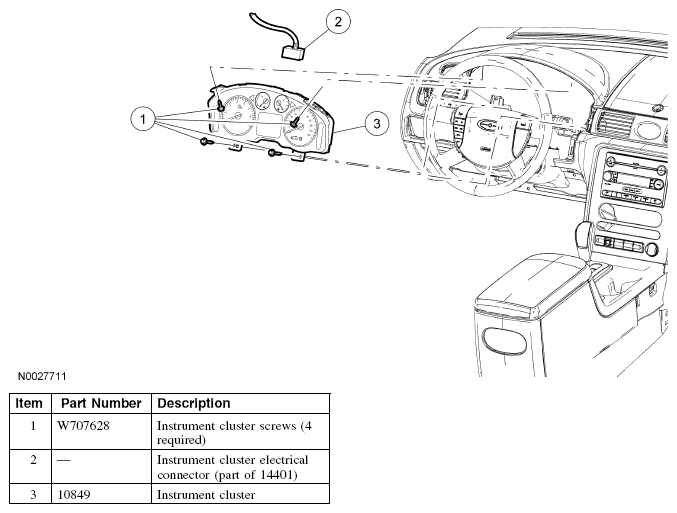 2

1

3

N0027711

| Item | Part Number | Description |
|---|---|---|
| 1 | W707628 | Instrument cluster screws (4 required) |
| 2 | — | Instrument cluster electrical connector (part of 14401) |
| 3 | 10849 | Instrument cluster |