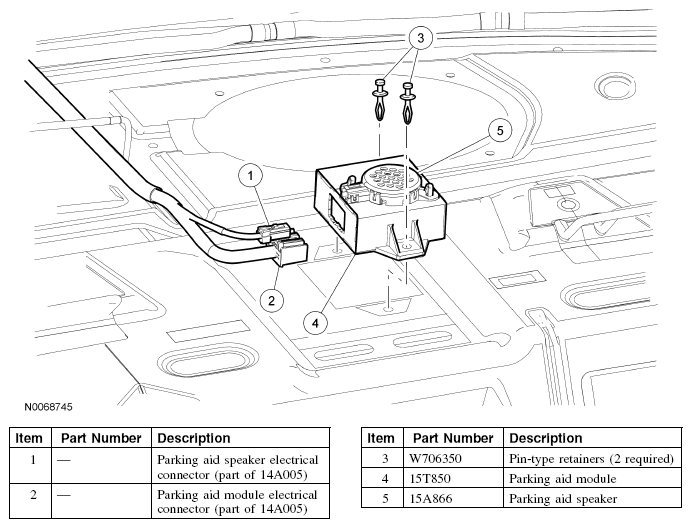 3

5

1

2

4

N0068745

| Item | Part Number | Description |
|---|---|---|
| 1 | — | Parking aid speaker electrical connector (part of 14A005) |
| 2 | — | Parking aid module electrical connector (part of 14A005) |

| Item | Part Number | Description |
|---|---|---|
| 3 | W706350 | Pin-type retainers (2 required) |
| 4 | 15T850 | Parking aid module |
| 5 | 15A866 | Parking aid speaker |