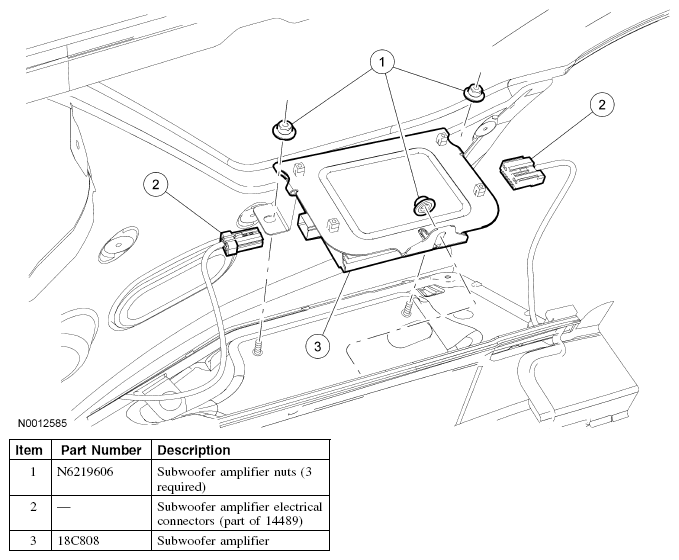 1

2

2

3

N0012585

| Item | Part Number | Description |
|---|---|---|
| 1 | N6219606 | Subwoofer amplifier nuts (3 required) |
| 2 | — | Subwoofer amplifier electrical connectors (part of 14489) |
| 3 | 18C808 | Subwoofer amplifier |