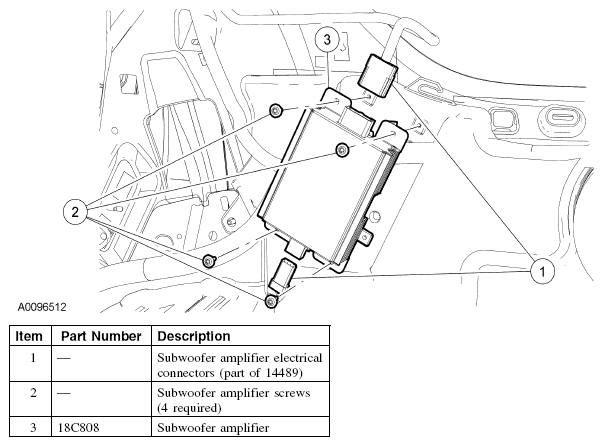 3

2

1

A0096512

| Item | Part Number | Description |
|---|---|---|
| 1 | — | Subwoofer amplifier electrical connectors (part of 14489) |
| 2 | — | Subwoofer amplifier screws (4 required) |
| 3 | 18C808 | Subwoofer amplifier |