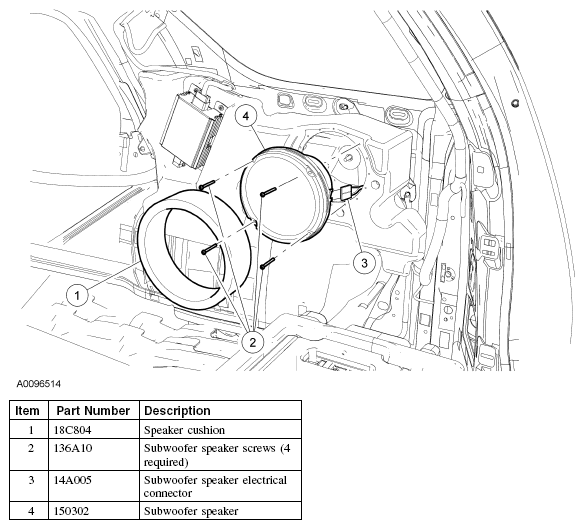 4

3

1

2

A0096514

| Item | Part Number | Description |
|---|---|---|
| 1 | 18C804 | Speaker cushion |
| 2 | 136A10 | Subwoofer speaker screws (4 required) |
| 3 | 14A005 | Subwoofer speaker electrical connector |
| 4 | 150302 | Subwoofer speaker |