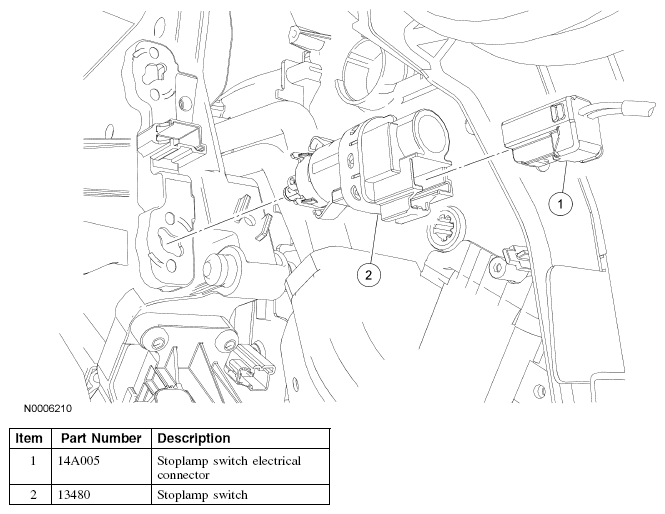 1

2

N0006210

| Item | Part Number | Description |
|---|---|---|
| 1 | 14A005 | Stoplamp switch electrical connector |
| 2 | 13480 | Stoplamp switch |