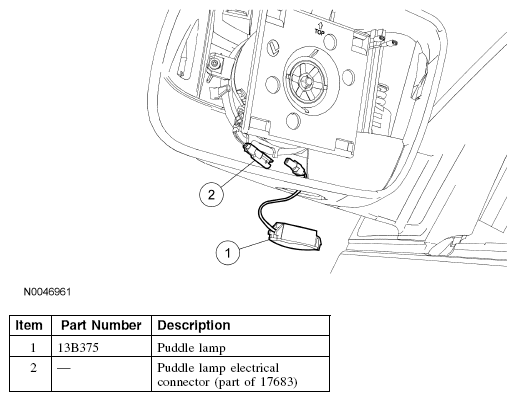 TOP

2

1

N0046961

| Item | Part Number | Description |
|---|---|---|
| 1 | 13B375 | Puddle lamp |
| 2 | — | Puddle lamp electrical connector (part of 17683) |