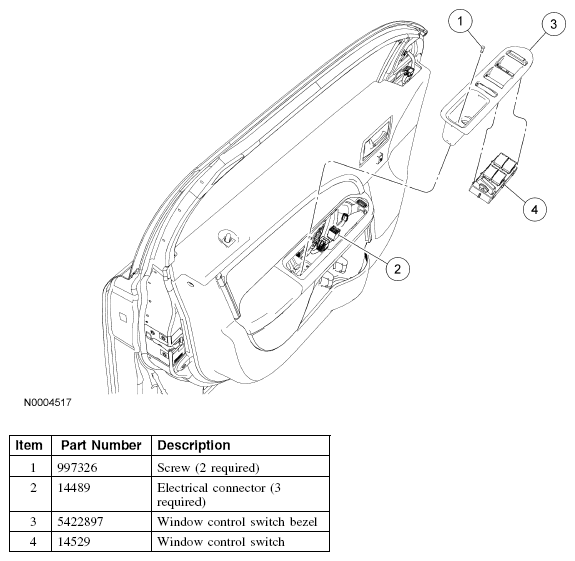 1
3
4
2
N0004517

| Item | Part Number | Description |
|---|---|---|
| 1 | 997326 | Screw (2 required) |
| 2 | 14489 | Electrical connector (3 required) |
| 3 | 5422897 | Window control switch bezel |
| 4 | 14529 | Window control switch |