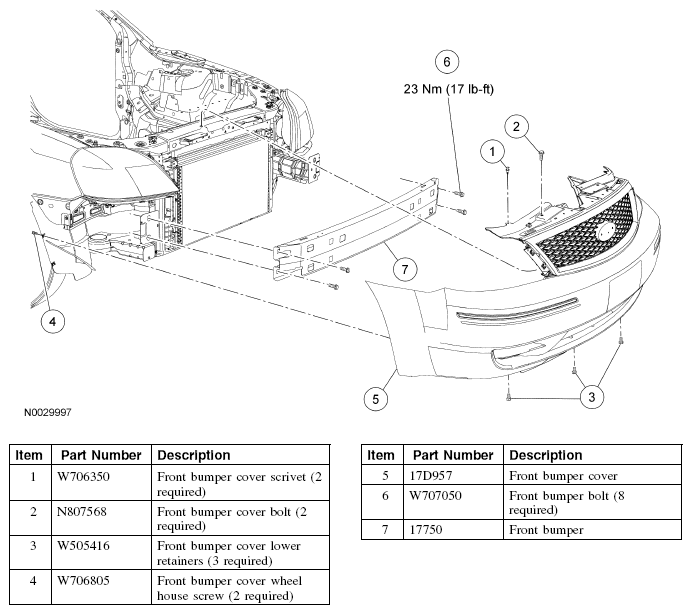 6
23 Nm (17 lb-ft)
2
1
7
4
5
3
N0029997

| Item | Part Number | Description |
|---|---|---|
| 1 | W706350 | Front bumper cover scrivet (2 required) |
| 2 | N807568 | Front bumper cover bolt (2 required) |
| 3 | W505416 | Front bumper cover lower retainers (3 required) |
| 4 | W706805 | Front bumper cover wheel house screw (2 required) |

| Item | Part Number | Description |
|---|---|---|
| 5 | 17D957 | Front bumper cover |
| 6 | W707050 | Front bumper bolt (8 required) |
| 7 | 17750 | Front bumper |