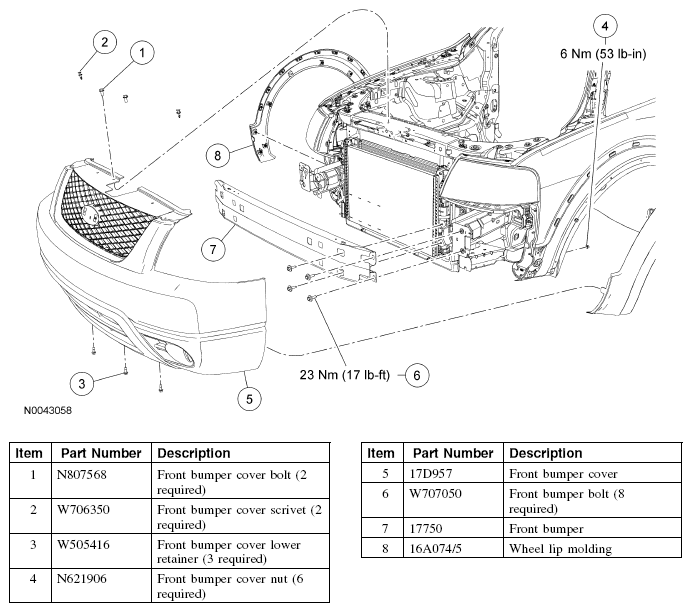 2
1
4
6 Nm (53 lb-in)
8
7
3
5
23 Nm (17 lb-ft)
6
N0043058

| Item | Part Number | Description |
|---|---|---|
| 1 | N807568 | Front bumper cover bolt (2 required) |
| 2 | W706350 | Front bumper cover scrivet (2 required) |
| 3 | W505416 | Front bumper cover lower retainer (3 required) |
| 4 | N621906 | Front bumper cover nut (6 required) |

| Item | Part Number | Description |
|---|---|---|
| 5 | 17D957 | Front bumper cover |
| 6 | W707050 | Front bumper bolt (8 required) |
| 7 | 17750 | Front bumper |
| 8 | 16A074/5 | Wheel lip molding |