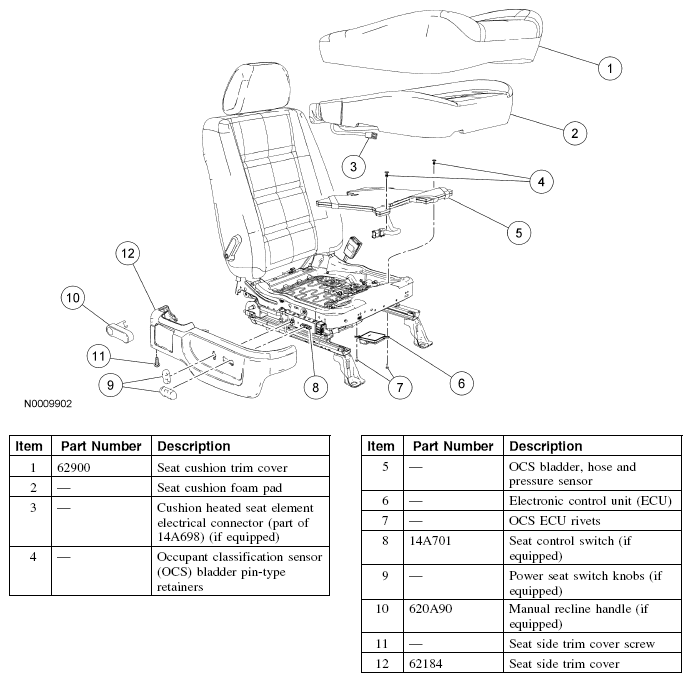 1
2
3
4
5
12
10
11
9
8
7
6
N0009902

| Item | Part Number | Description |
|---|---|---|
| 1 | 62900 | Seat cushion trim cover |
| 2 | — | Seat cushion foam pad |
| 3 | — | Cushion heated seat element electrical connector (part of 14A698) (if equipped) |
| 4 | — | Occupant classification sensor (OCS) bladder pin-type retainers |

| Item | Part Number | Description |
|---|---|---|
| 5 | — | OCS bladder, hose and pressure sensor |
| 6 | — | Electronic control unit (ECU) |
| 7 | — | OCS ECU rivets |
| 8 | 14A701 | Seat control switch (if equipped) |
| 9 | — | Power seat switch knobs (if equipped) |
| 10 | 620A90 | Manual recline handle (if equipped) |
| 11 | — | Seat side trim cover screw |
| 12 | 62184 | Seat side trim cover |