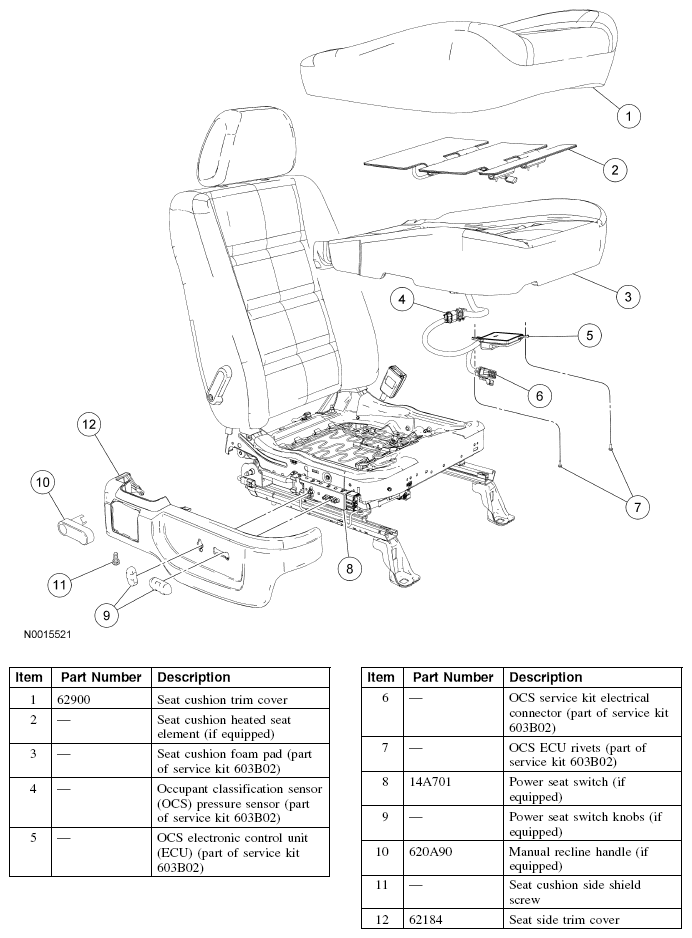 1

2

3

4

5

6

7

8

9

10

11

12

N0015521

| Item | Part Number | Description |
|---|---|---|
| 1 | 62900 | Seat cushion trim cover |
| 2 | — | Seat cushion heated seat element (if equipped) |
| 3 | — | Seat cushion foam pad (part of service kit 603B02) |
| 4 | — | Occupant classification sensor (OCS) pressure sensor (part of service kit 603B02) |
| 5 | — | OCS electronic control unit (ECU) (part of service kit 603B02) |

| Item | Part Number | Description |
|---|---|---|
| 6 | — | OCS service kit electrical connector (part of service kit 603B02) |
| 7 | — | OCS ECU rivets (part of service kit 603B02) |
| 8 | 14A701 | Power seat switch (if equipped) |
| 9 | — | Power seat switch knobs (if equipped) |
| 10 | 620A90 | Manual recline handle (if equipped) |
| 11 | — | Seat cushion side shield screw |
| 12 | 62184 | Seat side trim cover |