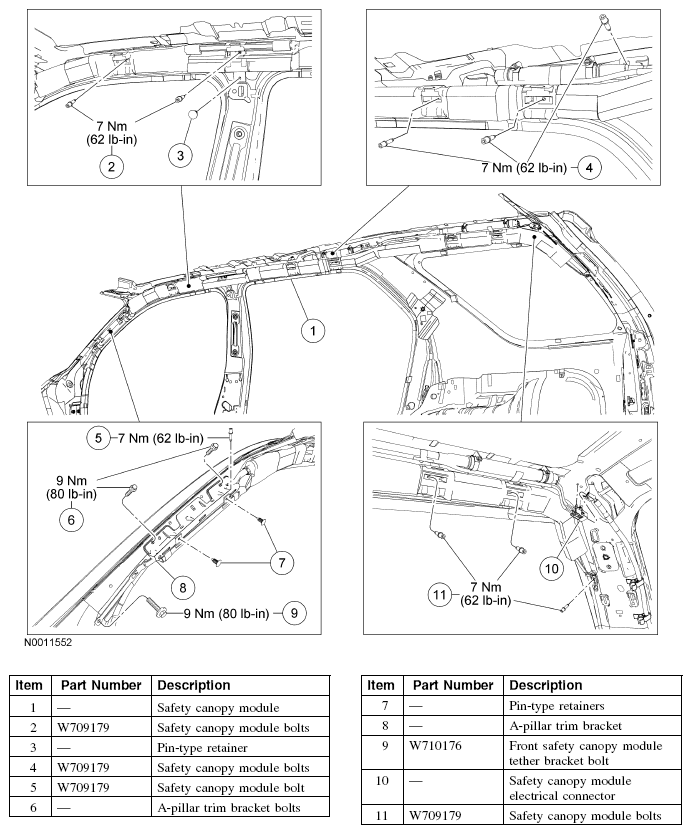 7 Nm
(62 lb-in)

2

3

7 Nm (62 lb-in)

4

1

5 7 Nm (62 lb-in)

9 Nm
(80 lb-in)

6

7

8

9 Nm (80 lb-in)

9

10

11

7 Nm
(62 lb-in)

N0011552

| Item | Part Number | Description |
|---|---|---|
| 1 | — | Safety canopy module |
| 2 | W709179 | Safety canopy module bolts |
| 3 | — | Pin-type retainer |
| 4 | W709179 | Safety canopy module bolts |
| 5 | W709179 | Safety canopy module bolt |
| 6 | — | A-pillar trim bracket bolts |

| Item | Part Number | Description |
|---|---|---|
| 7 | — | Pin-type retainers |
| 8 | — | A-pillar trim bracket |
| 9 | W710176 | Front safety canopy module tether bracket bolt |
| 10 | — | Safety canopy module electrical connector |
| 11 | W709179 | Safety canopy module bolts |