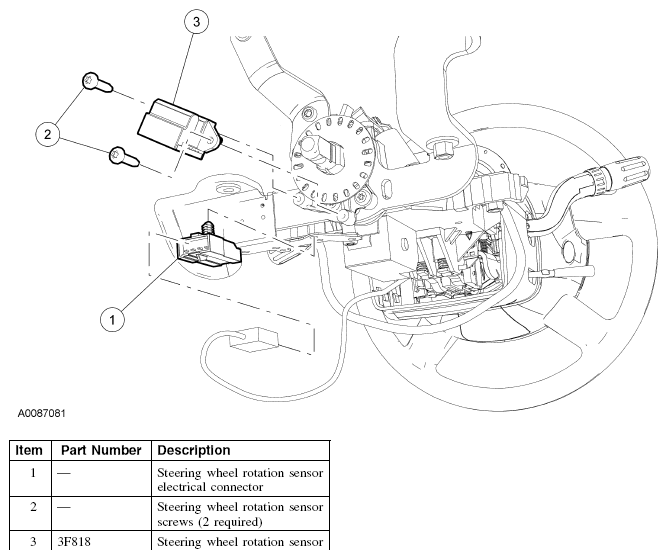 3

2

1

A0087081

| Item | Part Number | Description |
|---|---|---|
| 1 | — | Steering wheel rotation sensor electrical connector |
| 2 | — | Steering wheel rotation sensor screws (2 required) |
| 3 | 3F818 | Steering wheel rotation sensor |