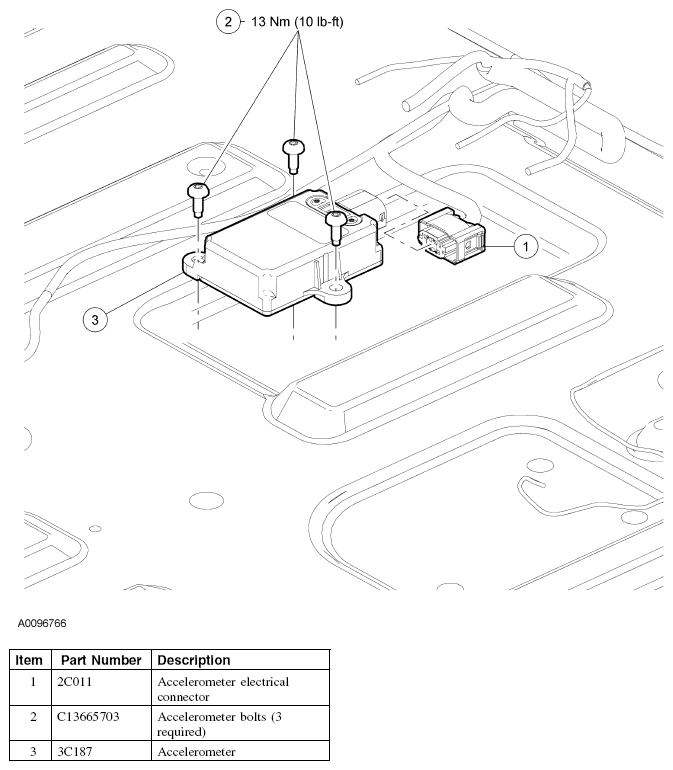 2 13 Nm (10 lb-ft)

1

3

A0096766

| Item | Part Number | Description |
|---|---|---|
| 1 | 2C011 | Accelerometer electrical connector |
| 2 | C13665703 | Accelerometer bolts (3 required) |
| 3 | 3C187 | Accelerometer |