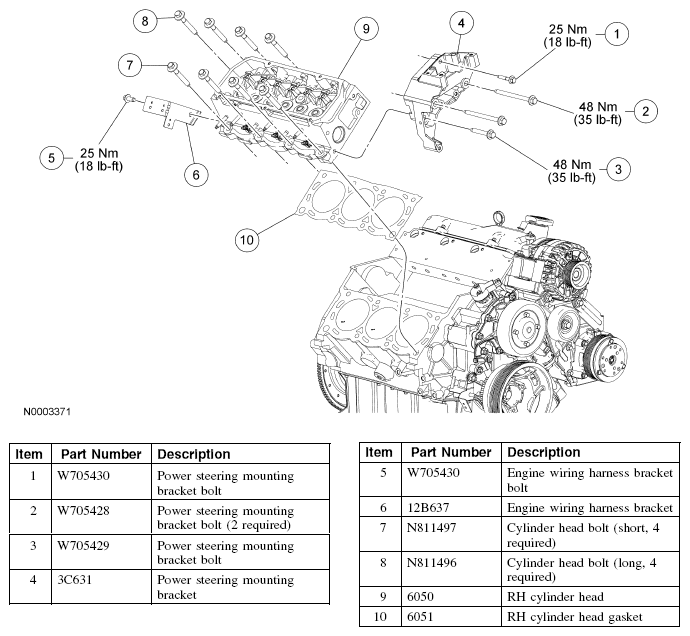 8

9

4

25 Nm
(18 lb-ft)
1

7

48 Nm
(35 lb-ft)
2

5
25 Nm
(18 lb-ft)

6

48 Nm
(35 lb-ft)
3

10

N0003371

| Item | Part Number | Description |
|---|---|---|
| 1 | W705430 | Power steering mounting bracket bolt |
| 2 | W705428 | Power steering mounting bracket bolt (2 required) |
| 3 | W705429 | Power steering mounting bracket bolt |
| 4 | 3C631 | Power steering mounting bracket |

| Item | Part Number | Description |
|---|---|---|
| 5 | W705430 | Engine wiring harness bracket bolt |
| 6 | 12B637 | Engine wiring harness bracket |
| 7 | N811497 | Cylinder head bolt (short, 4 required) |
| 8 | N811496 | Cylinder head bolt (long, 4 required) |
| 9 | 6050 | RH cylinder head |
| 10 | 6051 | RH cylinder head gasket |