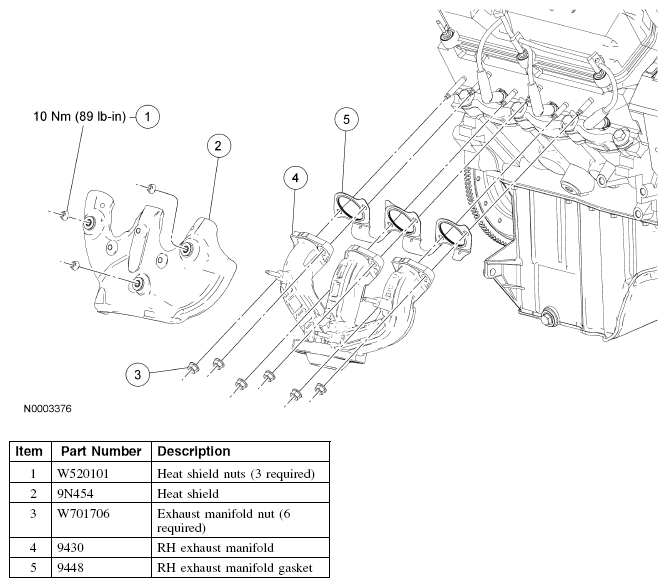 10 Nm (89 lb-in) 1

2

5

4

3

N0003376

| Item | Part Number | Description |
|---|---|---|
| 1 | W520101 | Heat shield nuts (3 required) |
| 2 | 9N454 | Heat shield |
| 3 | W701706 | Exhaust manifold nut (6 required) |
| 4 | 9430 | RH exhaust manifold |
| 5 | 9448 | RH exhaust manifold gasket |