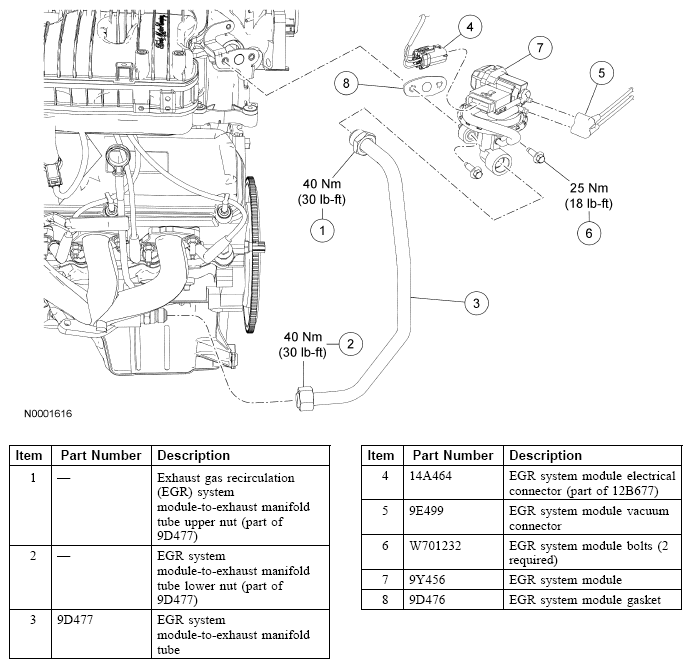 4

7

8

5

40 Nm
(30 lb-ft)

1

25 Nm
(18 lb-ft)

6

3

40 Nm
(30 lb-ft)

2

N0001616

| Item | Part Number | Description |
|---|---|---|
| 1 | — | Exhaust gas recirculation (EGR) system module-to-exhaust manifold tube upper nut (part of 9D477) |
| 2 | — | EGR system module-to-exhaust manifold tube lower nut (part of 9D477) |
| 3 | 9D477 | EGR system module-to-exhaust manifold tube |

| Item | Part Number | Description |
|---|---|---|
| 4 | 14A464 | EGR system module electrical connector (part of 12B677) |
| 5 | 9E499 | EGR system module vacuum connector |
| 6 | W701232 | EGR system module bolts (2 required) |
| 7 | 9Y456 | EGR system module |
| 8 | 9D476 | EGR system module gasket |