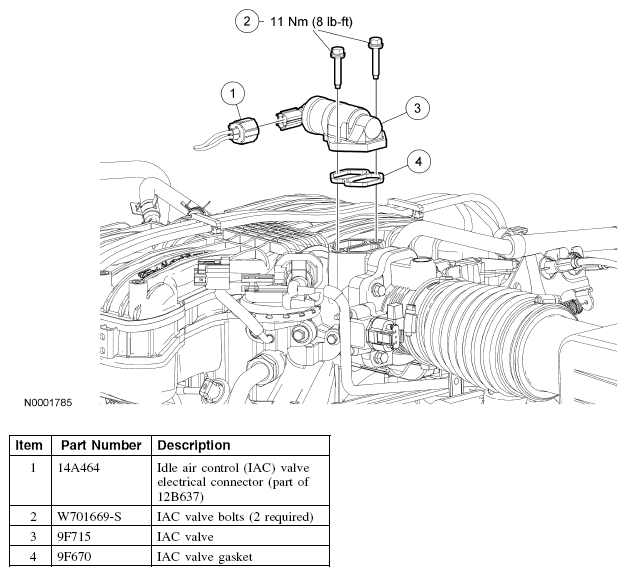 2 11 Nm (8 lb-ft)

1

3

4

N0001785

| Item | Part Number | Description |
|---|---|---|
| 1 | 14A464 | Idle air control (IAC) valve electrical connector (part of 12B637) |
| 2 | W701669-S | IAC valve bolts (2 required) |
| 3 | 9F715 | IAC valve |
| 4 | 9F670 | IAC valve gasket |