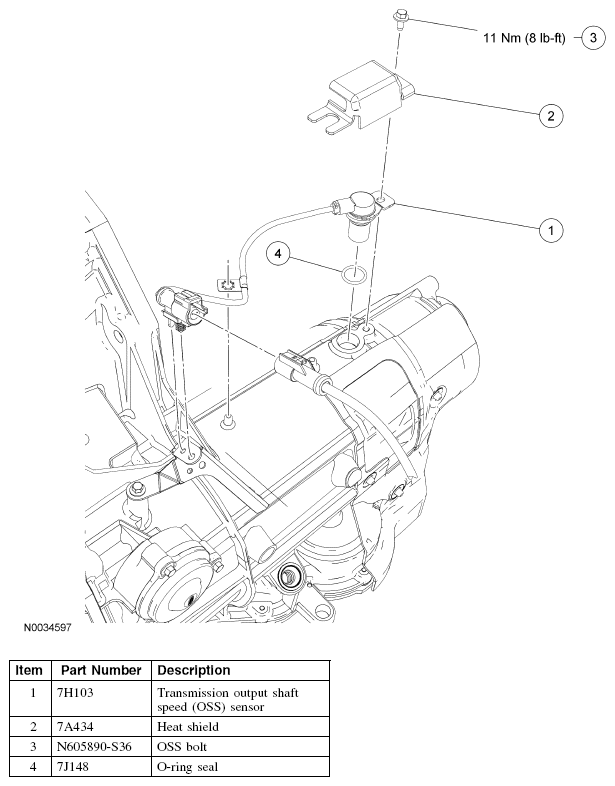 11 Nm (8 lb-ft)
3
2
1
4
N0034597

| Item | Part Number | Description |
|---|---|---|
| 1 | 7H103 | Transmission output shaft speed (OSS) sensor |
| 2 | 7A434 | Heat shield |
| 3 | N605890-S36 | OSS bolt |
| 4 | 7J148 | O-ring seal |