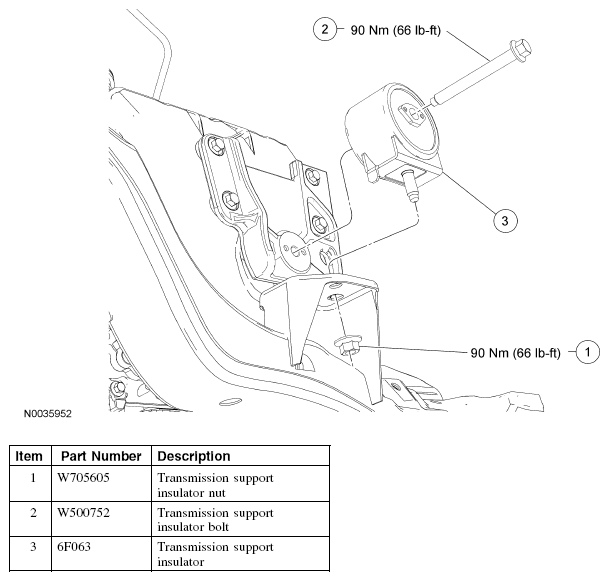 2 90 Nm (66 lb-ft)

3

90 Nm (66 lb-ft) 1

N0035952

| Item | Part Number | Description |
|---|---|---|
| 1 | W705605 | Transmission support insulator nut |
| 2 | W500752 | Transmission support insulator bolt |
| 3 | 6F063 | Transmission support insulator |