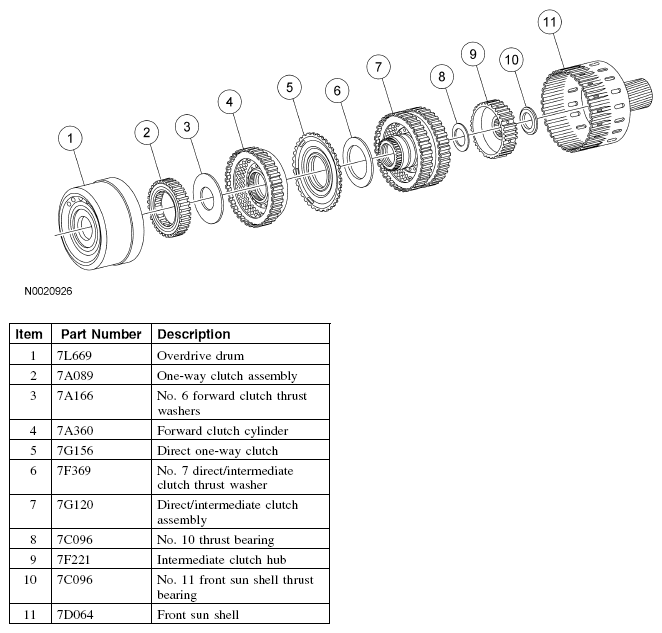 1
2
3
4
5
6
7
8
9
10
11

N0020926

| Item | Part Number | Description |
|---|---|---|
| 1 | 7L669 | Overdrive drum |
| 2 | 7A089 | One-way clutch assembly |
| 3 | 7A166 | No. 6 forward clutch thrust washers |
| 4 | 7A360 | Forward clutch cylinder |
| 5 | 7G156 | Direct one-way clutch |
| 6 | 7F369 | No. 7 direct/intermediate clutch thrust washer |
| 7 | 7G120 | Direct/intermediate clutch assembly |
| 8 | 7C096 | No. 10 thrust bearing |
| 9 | 7F221 | Intermediate clutch hub |
| 10 | 7C096 | No. 11 front sun shell thrust bearing |
| 11 | 7D064 | Front sun shell |