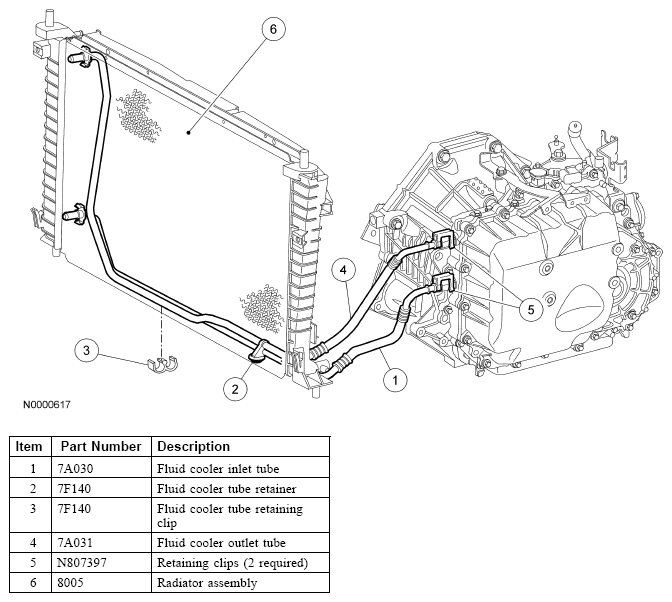 6

4

5

3

2

1

N0000617

| Item | Part Number | Description |
|---|---|---|
| 1 | 7A030 | Fluid cooler inlet tube |
| 2 | 7F140 | Fluid cooler tube retainer |
| 3 | 7F140 | Fluid cooler tube retaining clip |
| 4 | 7A031 | Fluid cooler outlet tube |
| 5 | N807397 | Retaining clips (2 required) |
| 6 | 8005 | Radiator assembly |