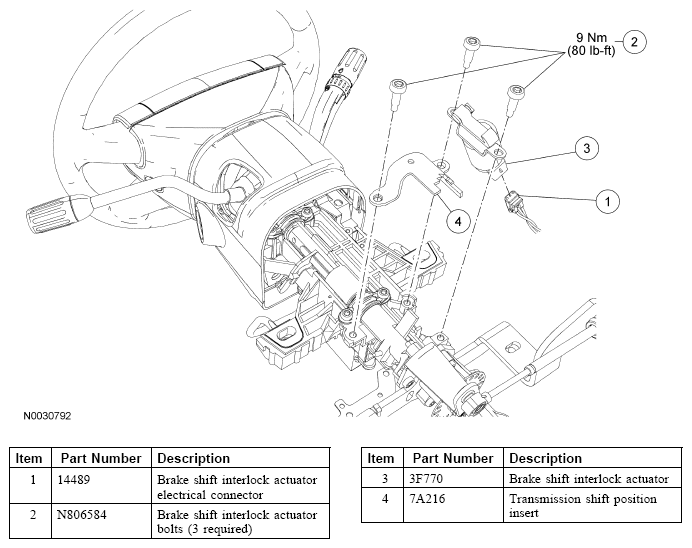 9 Nm (80 lb-ft)
2
3
1
4
N0030792

| Item | Part Number | Description |
|---|---|---|
| 1 | 14489 | Brake shift interlock actuator electrical connector |
| 2 | N806584 | Brake shift interlock actuator bolts (3 required) |

| Item | Part Number | Description |
|---|---|---|
| 3 | 3F770 | Brake shift interlock actuator |
| 4 | 7A216 | Transmission shift position insert |