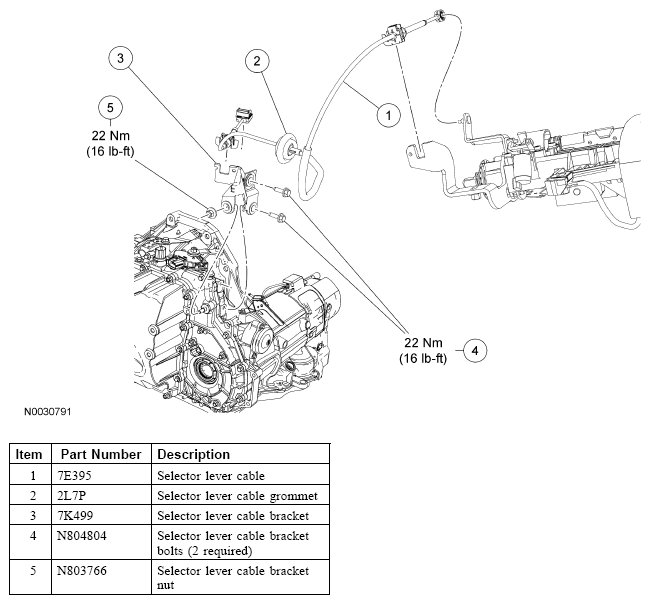 3

2

5

22 Nm
(16 lb-ft)

1

22 Nm
(16 lb-ft)

4

N0030791

| Item | Part Number | Description |
|---|---|---|
| 1 | 7E395 | Selector lever cable |
| 2 | 2L7P | Selector lever cable grommet |
| 3 | 7K499 | Selector lever cable bracket |
| 4 | N804804 | Selector lever cable bracket bolts (2 required) |
| 5 | N803766 | Selector lever cable bracket nut |