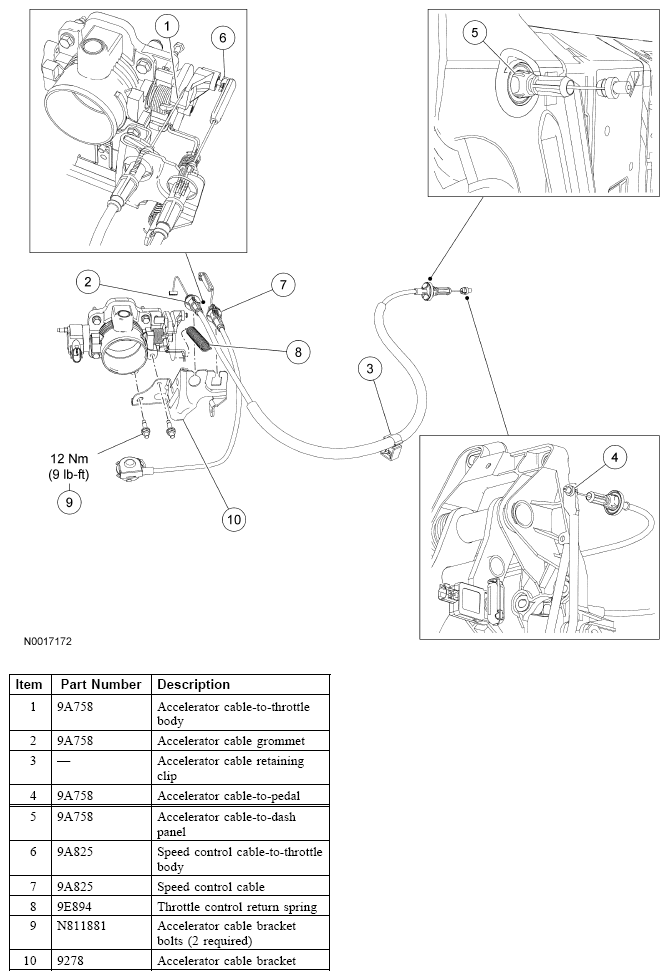 1

6

5

2

7

8

3

12 Nm
(9 lb-ft)

9

10

4

N0017172

| Item | Part Number | Description |
|---|---|---|
| 1 | 9A758 | Accelerator cable-to-throttle body |
| 2 | 9A758 | Accelerator cable grommet |
| 3 | — | Accelerator cable retaining clip |
| 4 | 9A758 | Accelerator cable-to-pedal |
| 5 | 9A758 | Accelerator cable-to-dash panel |
| 6 | 9A825 | Speed control cable-to-throttle body |
| 7 | 9A825 | Speed control cable |
| 8 | 9E894 | Throttle control return spring |
| 9 | N811881 | Accelerator cable bracket bolts (2 required) |
| 10 | 9278 | Accelerator cable bracket |