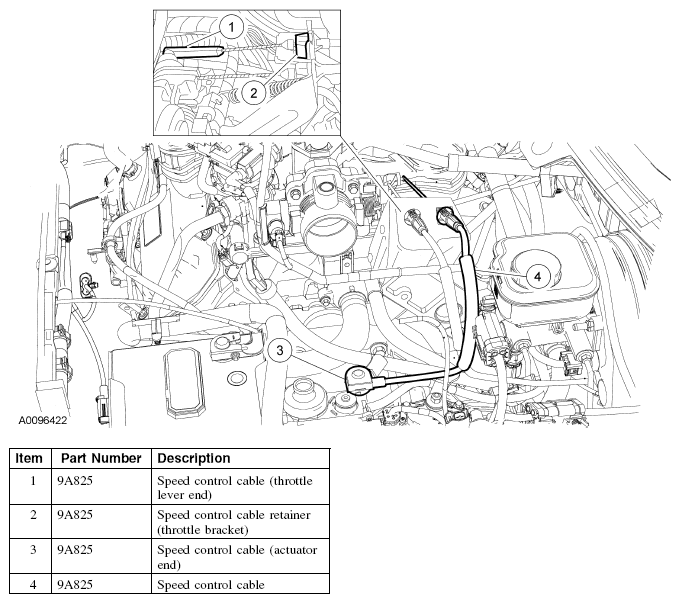 1
2
4
3
A0096422

| Item | Part Number | Description |
|---|---|---|
| 1 | 9A825 | Speed control cable (throttle lever end) |
| 2 | 9A825 | Speed control cable retainer (throttle bracket) |
| 3 | 9A825 | Speed control cable (actuator end) |
| 4 | 9A825 | Speed control cable |