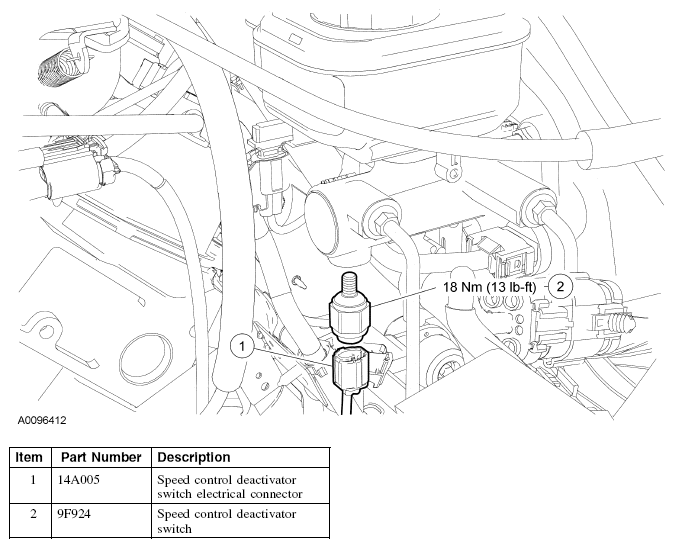 18 Nm (13 lb-ft)
2
1
A0096412

| Item | Part Number | Description |
|---|---|---|
| 1 | 14A005 | Speed control deactivator switch electrical connector |
| 2 | 9F924 | Speed control deactivator switch |