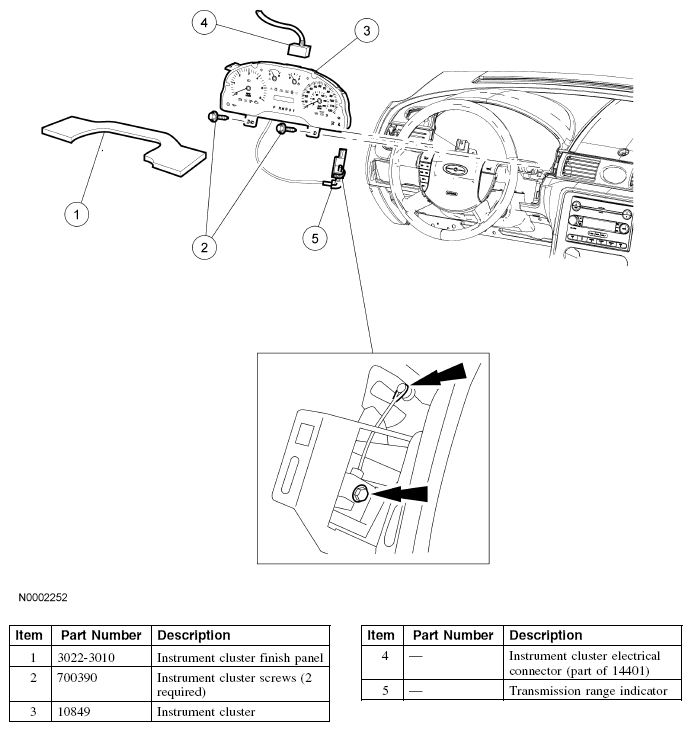 4

3

1

2

5

N0002252

| Item | Part Number | Description |
|---|---|---|
| 1 | 3022-3010 | Instrument cluster finish panel |
| 2 | 700390 | Instrument cluster screws (2 required) |
| 3 | 10849 | Instrument cluster |

| Item | Part Number | Description |
|---|---|---|
| 4 | — | Instrument cluster electrical connector (part of 14401) |
| 5 | — | Transmission range indicator |