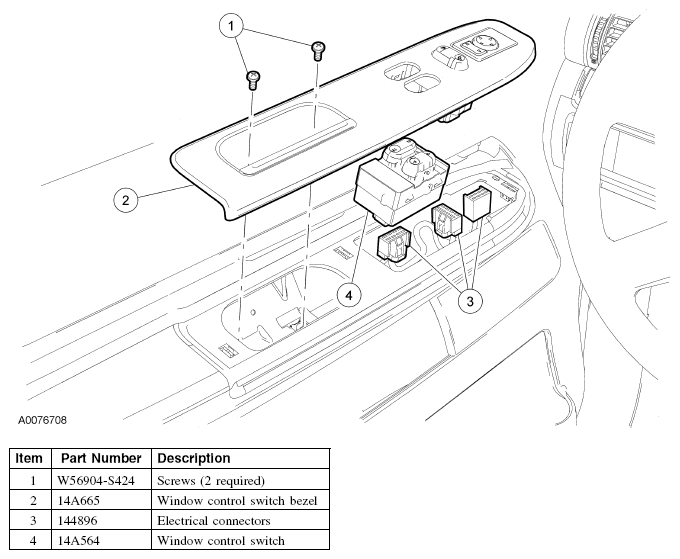 1

2

4

3

A0076708

| Item | Part Number | Description |
|---|---|---|
| 1 | W56904-S424 | Screws (2 required) |
| 2 | 14A665 | Window control switch bezel |
| 3 | 144896 | Electrical connectors |
| 4 | 14A564 | Window control switch |