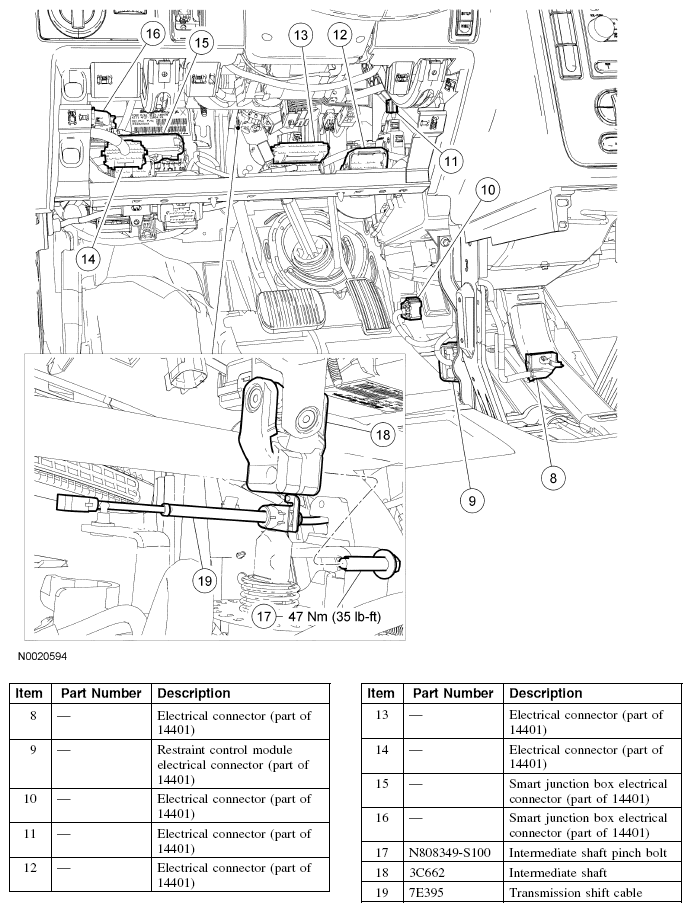 16 15 13 12

11

10

14

18

9

8

19

17 47 Nm (35 lb-ft)

N0020594

| Item | Part Number | Description |
|---|---|---|
| 8 | — | Electrical connector (part of 14401) |
| 9 | — | Restraint control module electrical connector (part of 14401) |
| 10 | — | Electrical connector (part of 14401) |
| 11 | — | Electrical connector (part of 14401) |
| 12 | — | Electrical connector (part of 14401) |

| Item | Part Number | Description |
|---|---|---|
| 13 | — | Electrical connector (part of 14401) |
| 14 | — | Electrical connector (part of 14401) |
| 15 | — | Smart junction box electrical connector (part of 14401) |
| 16 | — | Smart junction box electrical connector (part of 14401) |
| 17 | N808349-S100 | Intermediate shaft pinch bolt |
| 18 | 3C662 | Intermediate shaft |
| 19 | 7E395 | Transmission shift cable |