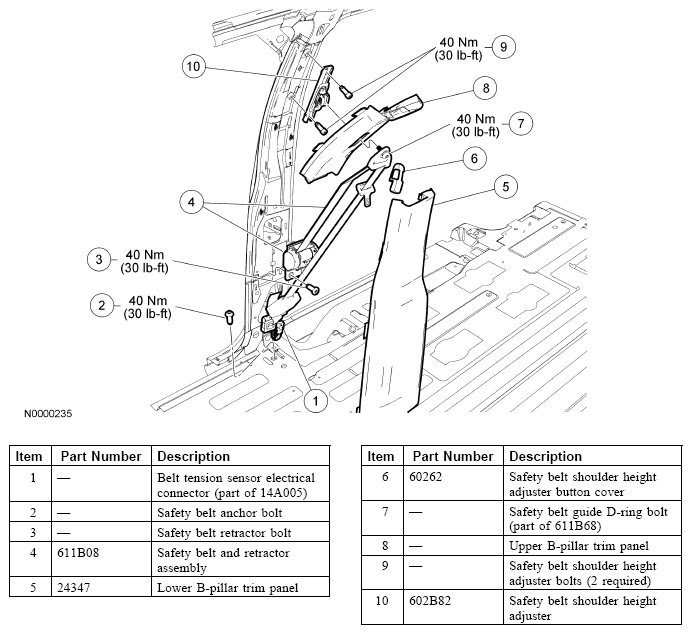 10

40 Nm (30 lb-ft) 9

8

40 Nm (30 lb-ft) 7

6

5

4

3 40 Nm (30 lb-ft)

2 40 Nm (30 lb-ft)

1

N0000235

| Item | Part Number | Description |
|---|---|---|
| 1 | — | Belt tension sensor electrical connector (part of 14A005) |
| 2 | — | Safety belt anchor bolt |
| 3 | — | Safety belt retractor bolt |
| 4 | 611B08 | Safety belt and retractor assembly |
| 5 | 24347 | Lower B-pillar trim panel |

| Item | Part Number | Description |
|---|---|---|
| 6 | 60262 | Safety belt shoulder height adjuster button cover |
| 7 | — | Safety belt guide D-ring bolt (part of 611B68) |
| 8 | — | Upper B-pillar trim panel |
| 9 | — | Safety belt shoulder height adjuster bolts (2 required) |
| 10 | 602B82 | Safety belt shoulder height adjuster |