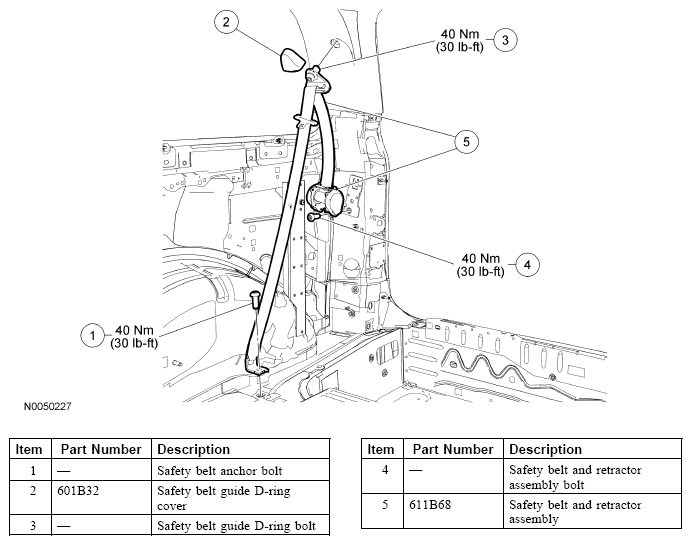 2

40 Nm
(30 lb-ft)
3

5

40 Nm
(30 lb-ft)
4

1
40 Nm
(30 lb-ft)

N0050227

| Item | Part Number | Description |
|---|---|---|
| 1 | — | Safety belt anchor bolt |
| 2 | 601B32 | Safety belt guide D-ring cover |
| 3 | — | Safety belt guide D-ring bolt |

| Item | Part Number | Description |
|---|---|---|
| 4 | — | Safety belt and retractor assembly bolt |
| 5 | 611B68 | Safety belt and retractor assembly |