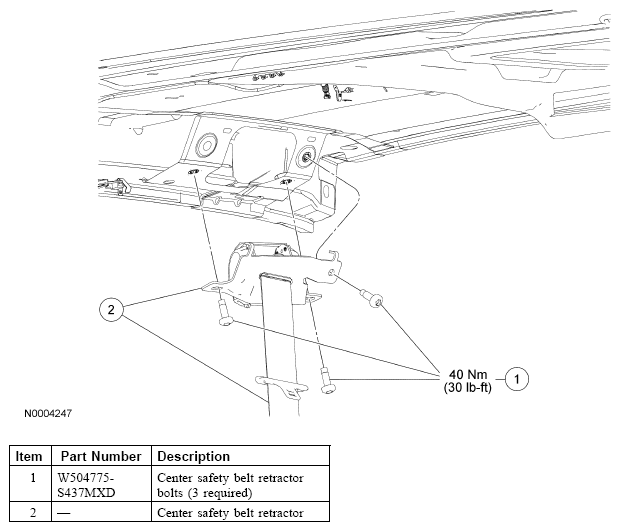 2

40 Nm
(30 lb-ft)

1

N0004247

| Item | Part Number | Description |
|---|---|---|
| 1 | W504775-S437MXD | Center safety belt retractor bolts (3 required) |
| 2 | — | Center safety belt retractor |