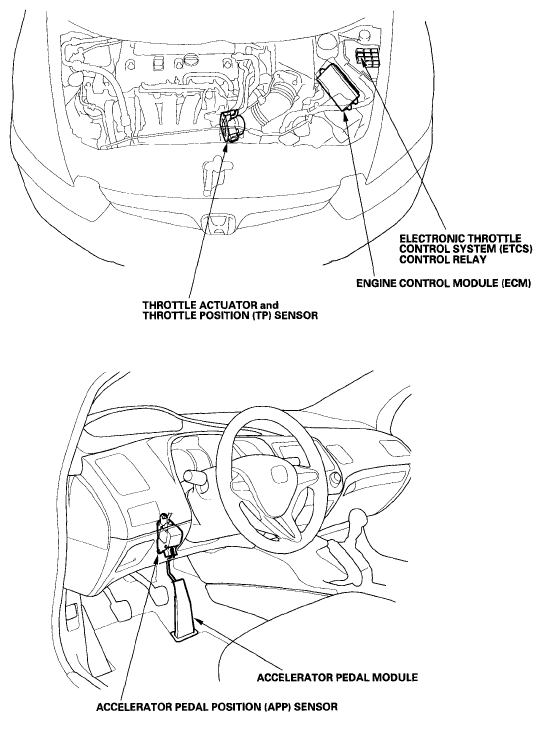 ELECTRONIC THROTTLE CONTROL SYSTEM (ETCS) CONTROL RELAY

ENGINE CONTROL MODULE (ECM)

THROTTLE ACTUATOR and THROTTLE POSITION (TP) SENSOR

ACCELERATOR PEDAL MODULE

ACCELERATOR PEDAL POSITION (APP) SENSOR