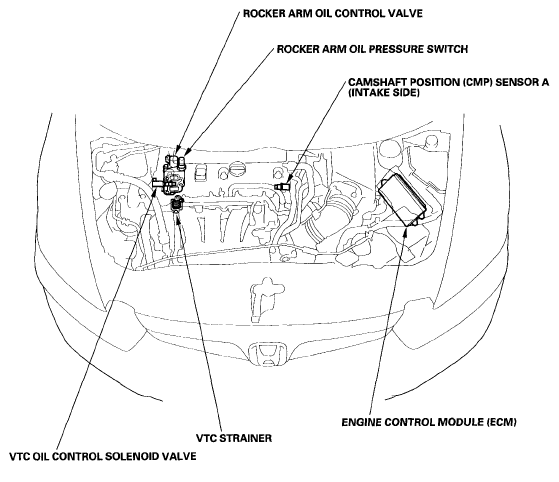 ROCKER ARM OIL CONTROL VALVE

ROCKER ARM OIL PRESSURE SWITCH

CAMSHAFT POSITION (CMP) SENSOR A (INTAKE SIDE)

ENGINE CONTROL MODULE (ECM)

VTC STRAINER

VTC OIL CONTROL SOLENOID VALVE