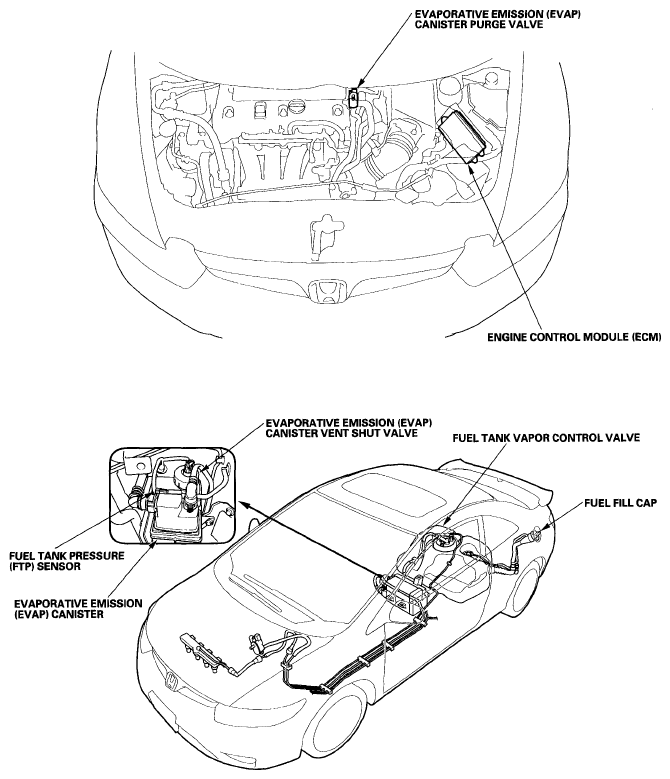 EVAPORATIVE EMISSION (EVAP) CANISTER PURGE VALVE

ENGINE CONTROL MODULE (ECM)

EVAPORATIVE EMISSION (EVAP) CANISTER VENT SHUT VALVE

FUEL TANK VAPOR CONTROL VALVE

FUEL FILL CAP

FUEL TANK PRESSURE (FTP) SENSOR

EVAPORATIVE EMISSION (EVAP) CANISTER