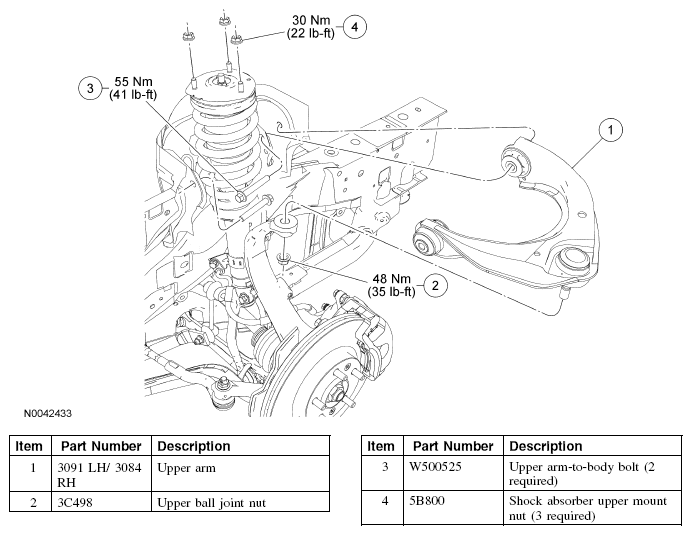 30 Nm
(22 lb-ft)
4

3
55 Nm
(41 lb-ft)

1

48 Nm
(35 lb-ft)
2

N0042433

| Item | Part Number | Description |
|---|---|---|
| 1 | 3091 LH/ 3084 RH | Upper arm |
| 2 | 3C498 | Upper ball joint nut |

| Item | Part Number | Description |
|---|---|---|
| 3 | W500525 | Upper arm-to-body bolt (2 required) |
| 4 | 5B800 | Shock absorber upper mount nut (3 required) |