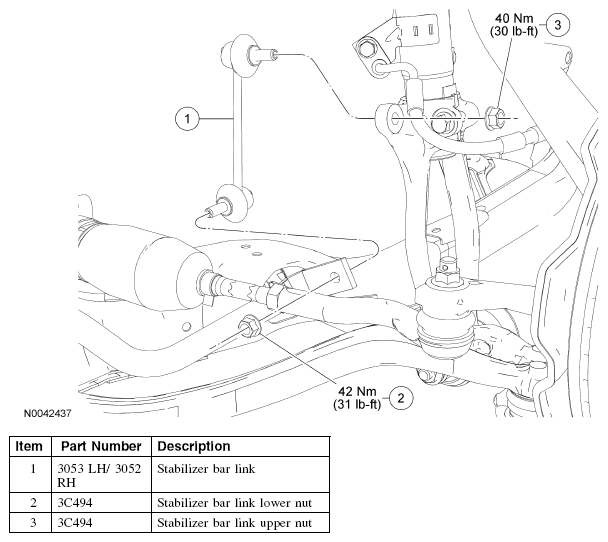 40 Nm
(30 lb-ft)
3

1

42 Nm
(31 lb-ft)
2

N0042437

| Item | Part Number | Description |
|---|---|---|
| 1 | 3053 LH/ 3052 RH | Stabilizer bar link |
| 2 | 3C494 | Stabilizer bar link lower nut |
| 3 | 3C494 | Stabilizer bar link upper nut |