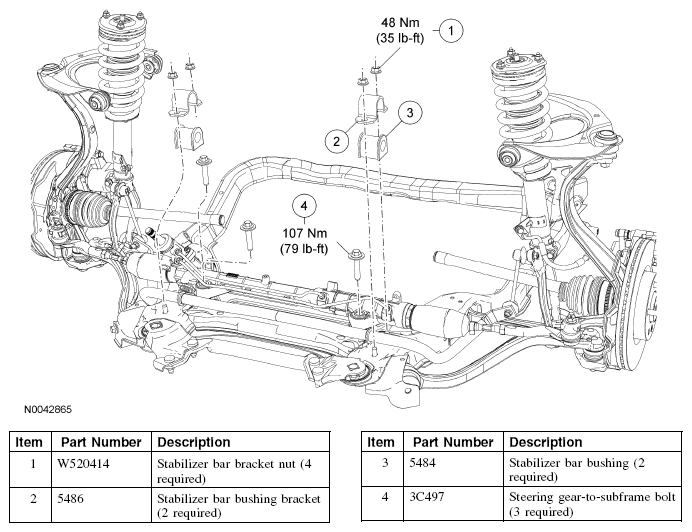 48 Nm
(35 lb-ft)
1

2
3

4
107 Nm
(79 lb-ft)

N0042865

| Item | Part Number | Description |
|---|---|---|
| 1 | W520414 | Stabilizer bar bracket nut (4 required) |
| 2 | 5486 | Stabilizer bar bushing bracket (2 required) |

| Item | Part Number | Description |
|---|---|---|
| 3 | 5484 | Stabilizer bar bushing (2 required) |
| 4 | 3C497 | Steering gear-to-subframe bolt (3 required) |