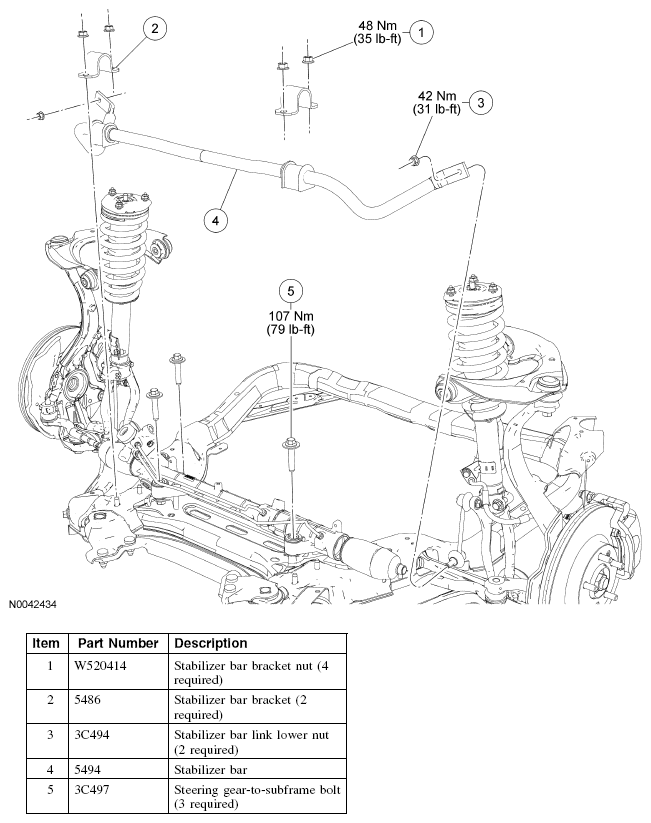 2

48 Nm
(35 lb-ft)
1

42 Nm
(31 lb-ft)
3

4

5
107 Nm
(79 lb-ft)

N0042434

| Item | Part Number | Description |
|---|---|---|
| 1 | W520414 | Stabilizer bar bracket nut (4 required) |
| 2 | 5486 | Stabilizer bar bracket (2 required) |
| 3 | 3C494 | Stabilizer bar link lower nut (2 required) |
| 4 | 5494 | Stabilizer bar |
| 5 | 3C497 | Steering gear-to-subframe bolt (3 required) |