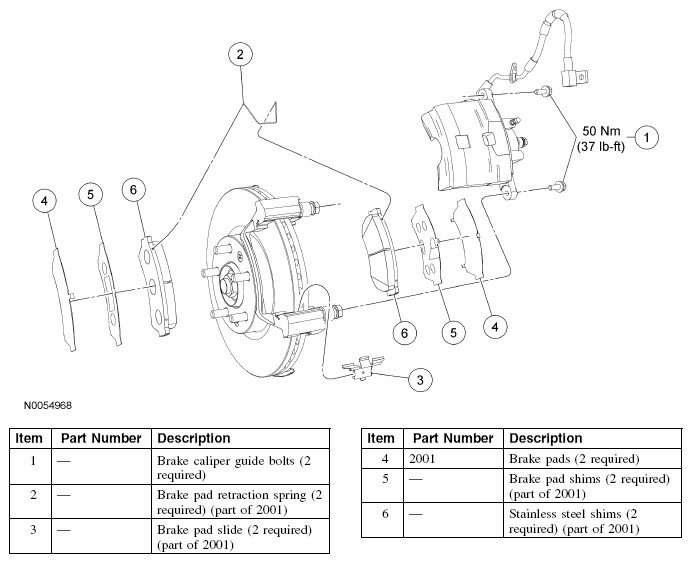 2

50 Nm
(37 lb-ft)
1

4 5 6

6 5 4

3

N0054968

| Item | Part Number | Description |
|---|---|---|
| 1 | — | Brake caliper guide bolts (2 required) |
| 2 | — | Brake pad retraction spring (2 required) (part of 2001) |
| 3 | — | Brake pad slide (2 required) (part of 2001) |

| Item | Part Number | Description |
|---|---|---|
| 4 | 2001 | Brake pads (2 required) |
| 5 | — | Brake pad shims (2 required) (part of 2001) |
| 6 | — | Stainless steel shims (2 required) (part of 2001) |