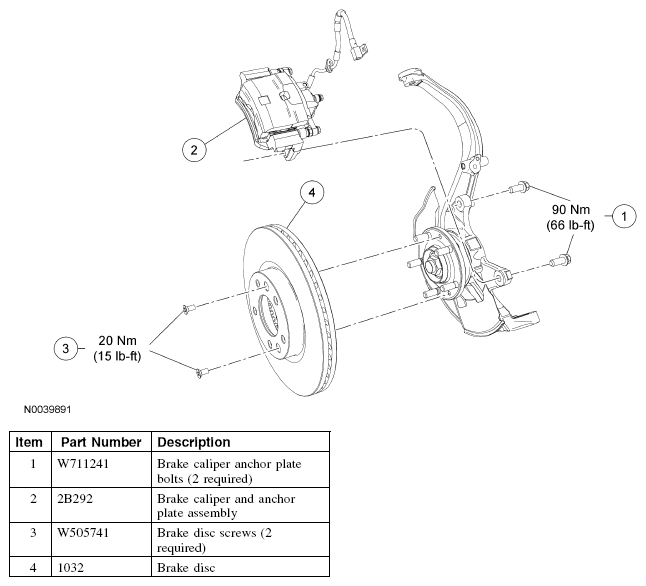 2

4

90 Nm
(66 lb-ft)

1

3

20 Nm
(15 lb-ft)

N0039891

| Item | Part Number | Description |
|---|---|---|
| 1 | W711241 | Brake caliper anchor plate bolts (2 required) |
| 2 | 2B292 | Brake caliper and anchor plate assembly |
| 3 | W505741 | Brake disc screws (2 required) |
| 4 | 1032 | Brake disc |