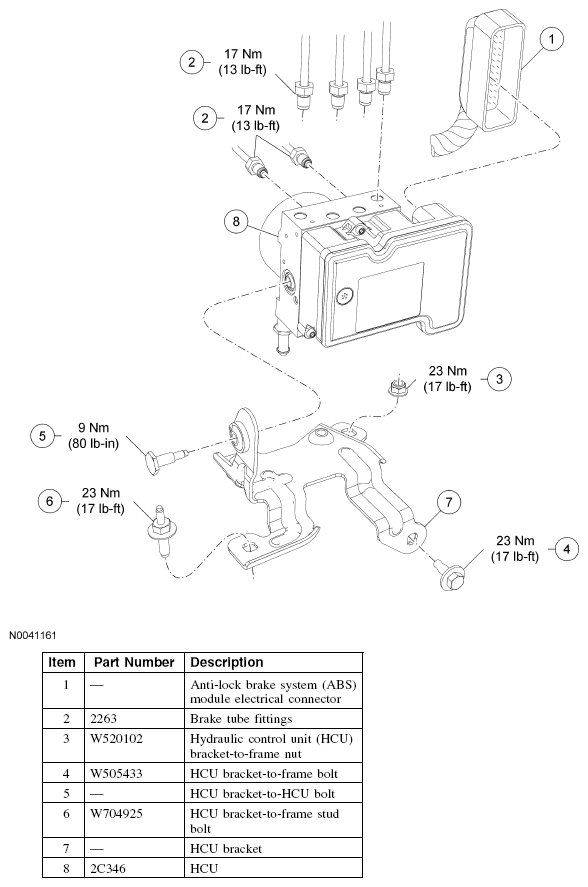 2 17 Nm (13 lb-ft)

1

2 17 Nm (13 lb-ft)

8

23 Nm (17 lb-ft) 3

5 9 Nm (80 lb-in)

6 23 Nm (17 lb-ft)

7

23 Nm (17 lb-ft) 4

N0041161

| Item | Part Number | Description |
|---|---|---|
| 1 | — | Anti-lock brake system (ABS) module electrical connector |
| 2 | 2263 | Brake tube fittings |
| 3 | W520102 | Hydraulic control unit (HCU) bracket-to-frame nut |
| 4 | W505433 | HCU bracket-to-frame bolt |
| 5 | — | HCU bracket-to-HCU bolt |
| 6 | W704925 | HCU bracket-to-frame stud bolt |
| 7 | — | HCU bracket |
| 8 | 2C346 | HCU |