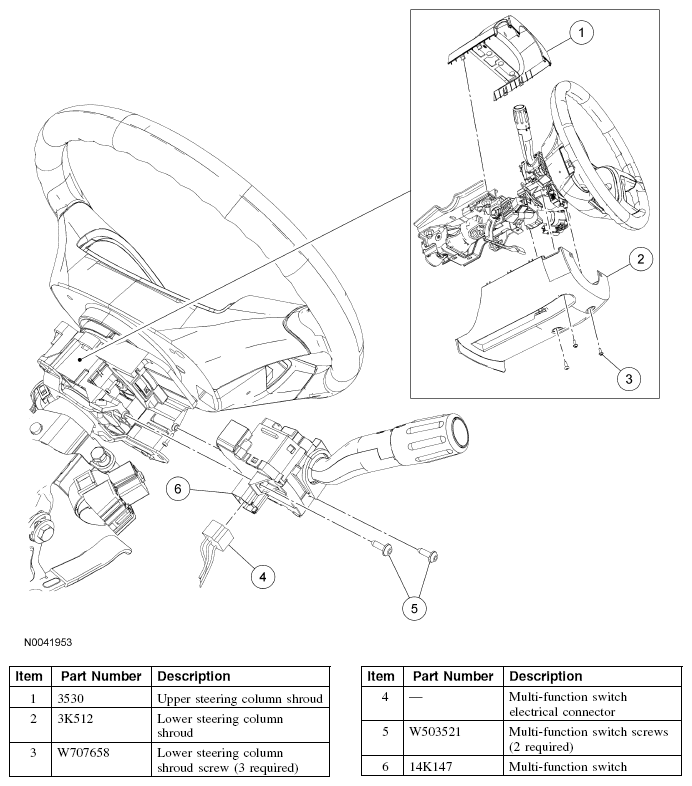 1

2

3

6

4

5

N0041953

| Item | Part Number | Description |
|---|---|---|
| 1 | 3530 | Upper steering column shroud |
| 2 | 3K512 | Lower steering column shroud |
| 3 | W707658 | Lower steering column shroud screw (3 required) |

| Item | Part Number | Description |
|---|---|---|
| 4 | — | Multi-function switch electrical connector |
| 5 | W503521 | Multi-function switch screws (2 required) |
| 6 | 14K147 | Multi-function switch |