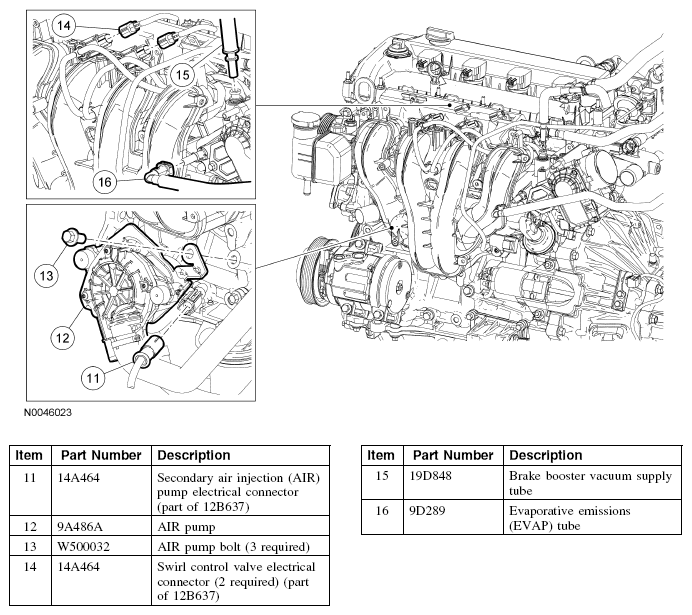 14

15

16

13

12

11

N0046023

| Item | Part Number | Description |
|---|---|---|
| 11 | 14A464 | Secondary air injection (AIR) pump electrical connector (part of 12B637) |
| 12 | 9A486A | AIR pump |
| 13 | W500032 | AIR pump bolt (3 required) |
| 14 | 14A464 | Swirl control valve electrical connector (2 required) (part of 12B637) |

| Item | Part Number | Description |
|---|---|---|
| 15 | 19D848 | Brake booster vacuum supply tube |
| 16 | 9D289 | Evaporative emissions (EVAP) tube |